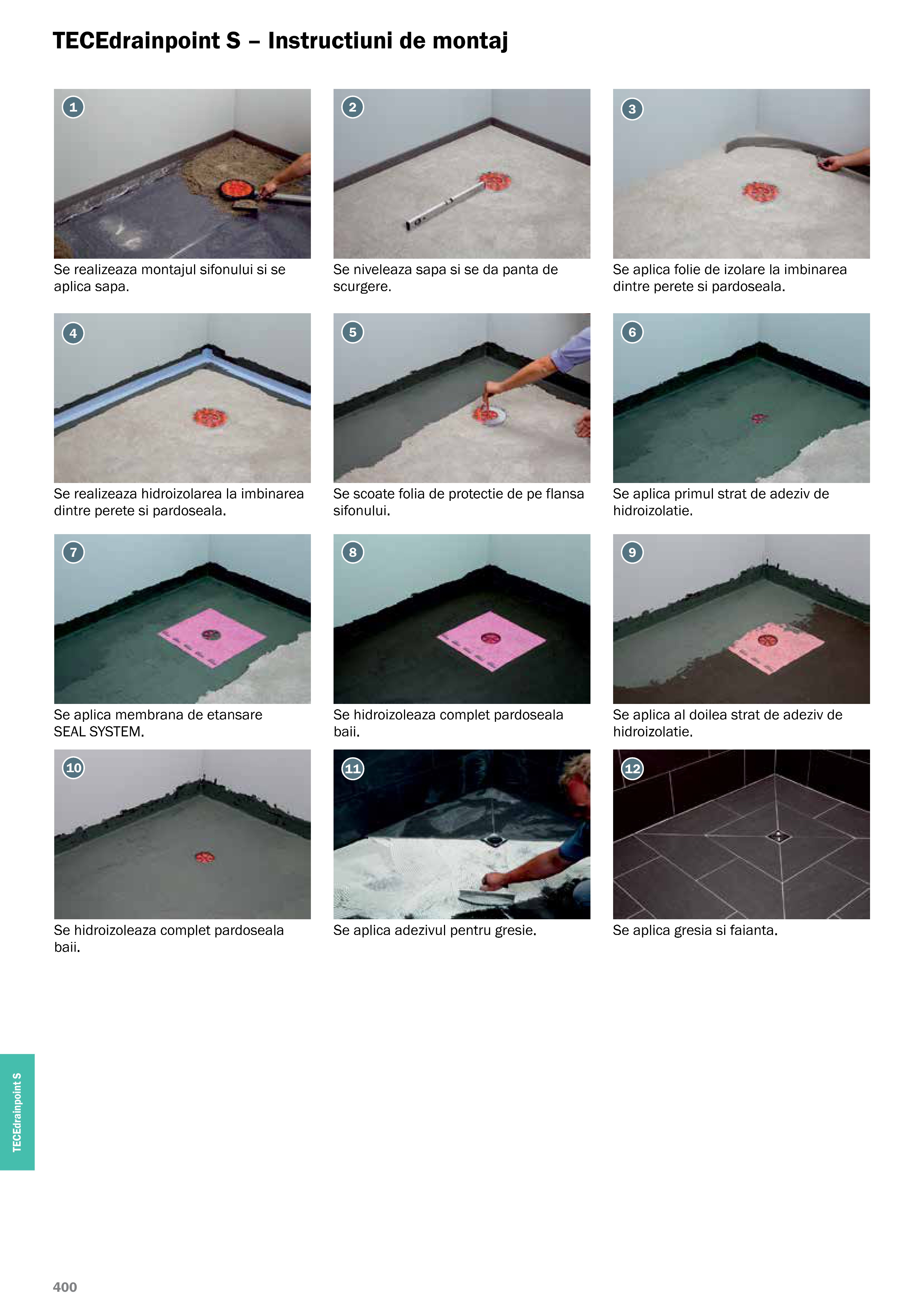 TECEdrainpoint S – Instructiuni de montaj

1
Se realizeaza montajul sifonului si se aplica sapa.

2
Se niveleaza sapa si se da panta de scurgere.

3
Se aplica folie de izolare la imbinarea dintre perete si pardoseala.

4
Se realizeaza hidroizolarea la imbinarea dintre perete si pardoseala.

5
Se scoate folia de protectie de pe flansa sifonului.

6
Se aplica primul strat de adeziv de hidroizolatie.

7
Se aplica membrana de etansare SEAL SYSTEM.

8
Se hidroizoleaza complet pardoseala baii.

9
Se aplica al doilea strat de adeziv de hidroizolatie.

10
Se hidroizoleaza complet pardoseala baii.

11
Se aplica adezivul pentru gresie.

12
Se aplica gresia si faianta.

TECEdrainpoint S

400