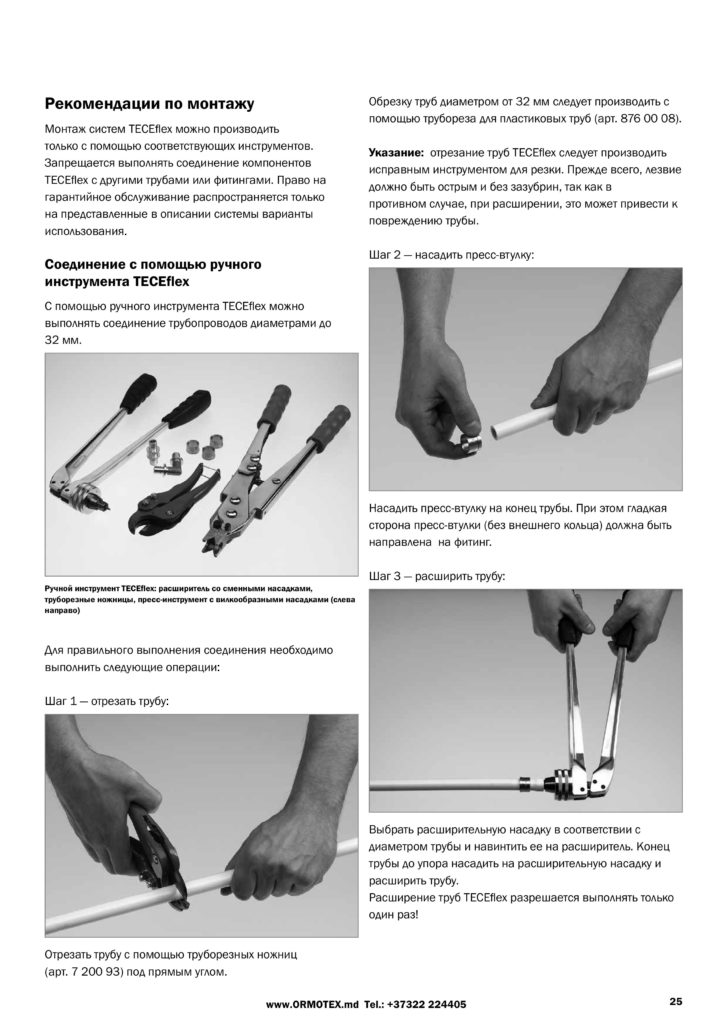 Рекомендации по монтажу

Монтаж систем TECEflex можно производить только с помощью соответствующих инструментов. Запрещается выполнять соединение компонентов TECEflex с другими трубами или фитингами. Право на гарантийное обслуживание распространяется только на представленные в описании системы варианты использования.

Соединение с помощью ручного инструмента TECEflex

С помощью ручного инструмента TECEflex можно выполнять соединение трубопроводов диаметрами до 32 мм.

Ручной инструмент TECEflex: расширитель со сменными насадками, труборезные ножницы, пресс-инструмент с вилкообразными насадками (слева направо)

Для правильного выполнения соединения необходимо выполнить следующие операции:

Шаг 1 — отрезать трубу:

Отрезать трубу с помощью труборезных ножниц (арт. 7 200 93) под прямым углом.

Обрезку труб диаметром от 32 мм следует производить с помощью трубореза для пластиковых труб (арт. 876 00 08).

Указание: отрезание труб TECEflex следует производить исправным инструментом для резки. Прежде всего, лезвие должно быть острым и без зазубрин, так как в противном случае, при расширении, это может привести к повреждению трубы.

Шаг 2 — насадить пресс-втулку:

Насадить пресс-втулку на конец трубы. При этом гладкая сторона пресс-втулки (без внешнего кольца) должна быть направлена на фитинг.

Шаг 3 — расширить трубу:

Выбрать расширительную насадку в соответствии с диаметром трубы и навинтить ее на расширитель. Конец трубы до упора насадить на расширительную насадку и расширить трубу.
Расширение труб TECEflex разрешается выполнять только один раз!

www.ORMOTEX.md Tel.: +37322 224405

25