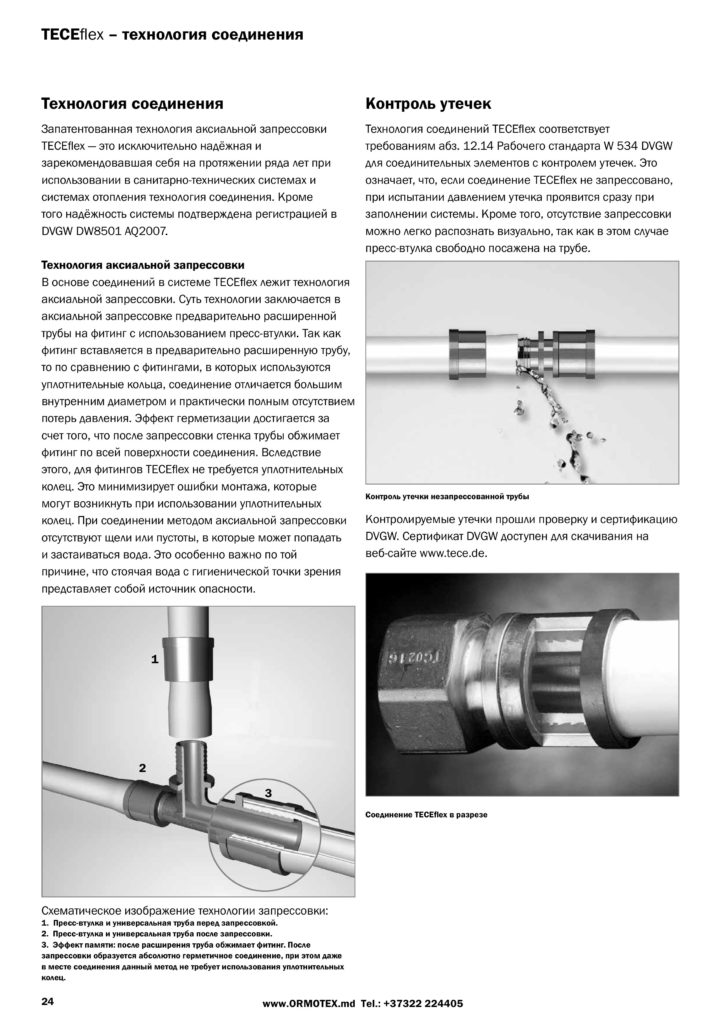 TECEflex – технология соединения

Технология соединения

Запатентованная технология аксиальной запрессовки TECEflex — это исключительно надёжная и зарекомендовавшая себя на протяжении ряда лет при использовании в санитарно-технических системах и системах отопления технология соединения. Кроме того надёжность системы подтверждена регистрацией в DVGW DW8501 AQ2007.

Технология аксиальной запрессовки
В основе соединений в системе TECEflex лежит технология аксиальной запрессовки. Суть технологии заключается в аксиальной запрессовке предварительно расширенной трубы на фитинг с использованием пресс-втулки. Так как фитинг вставляется в предварительно расширенную трубу, то по сравнению с фитингами, в которых используются уплотнительные кольца, соединение отличается большим внутренним диаметром и практически полным отсутствием потерь давления. Эффект герметизации достигается за счет того, что после запрессовки стенка трубы обжимает фитинг по всей поверхности соединения. Вследствие этого, для фитингов TECEflex не требуется уплотнительных колец. Это минимизирует ошибки монтажа, которые могут возникнуть при использовании уплотнительных колец. При соединении методом аксиальной запрессовки отсутствуют щели или пустоты, в которые может попадать и застаиваться вода. Это особенно важно по той причине, что стоячая вода с гигиенической точки зрения представляет собой источник опасности.

1
2
3

Схематическое изображение технологии запрессовки:
1. Пресс-втулка и универсальная труба перед запрессовкой.
2. Пресс-втулка и универсальная труба после запрессовки.
3. Эффект памяти: после расширения труба обжимает фитинг. После запрессовки образуется абсолютно герметичное соединение, при этом даже в месте соединения данный метод не требует использования уплотнительных колец.

Контроль утечек

Технология соединений TECEflex соответствует требованиям абз. 12.14 Рабочего стандарта W 534 DVGW для соединительных элементов с контролем утечек. Это означает, что, если соединение TECEflex не запрессовано, при испытании давлением утечка проявится сразу при заполнении системы. Кроме того, отсутствие запрессовки можно легко распознать визуально, так как в этом случае пресс-втулка свободно посажена на трубе.

Контроль утечки незапрессованной трубы

Контролируемые утечки прошли проверку и сертификацию DVGW. Сертификат DVGW доступен для скачивания на веб-сайте www.tece.de.

Соединение TECEflex в разрезе

24

www.ORMOTEX.md Tel.: +37322 224405