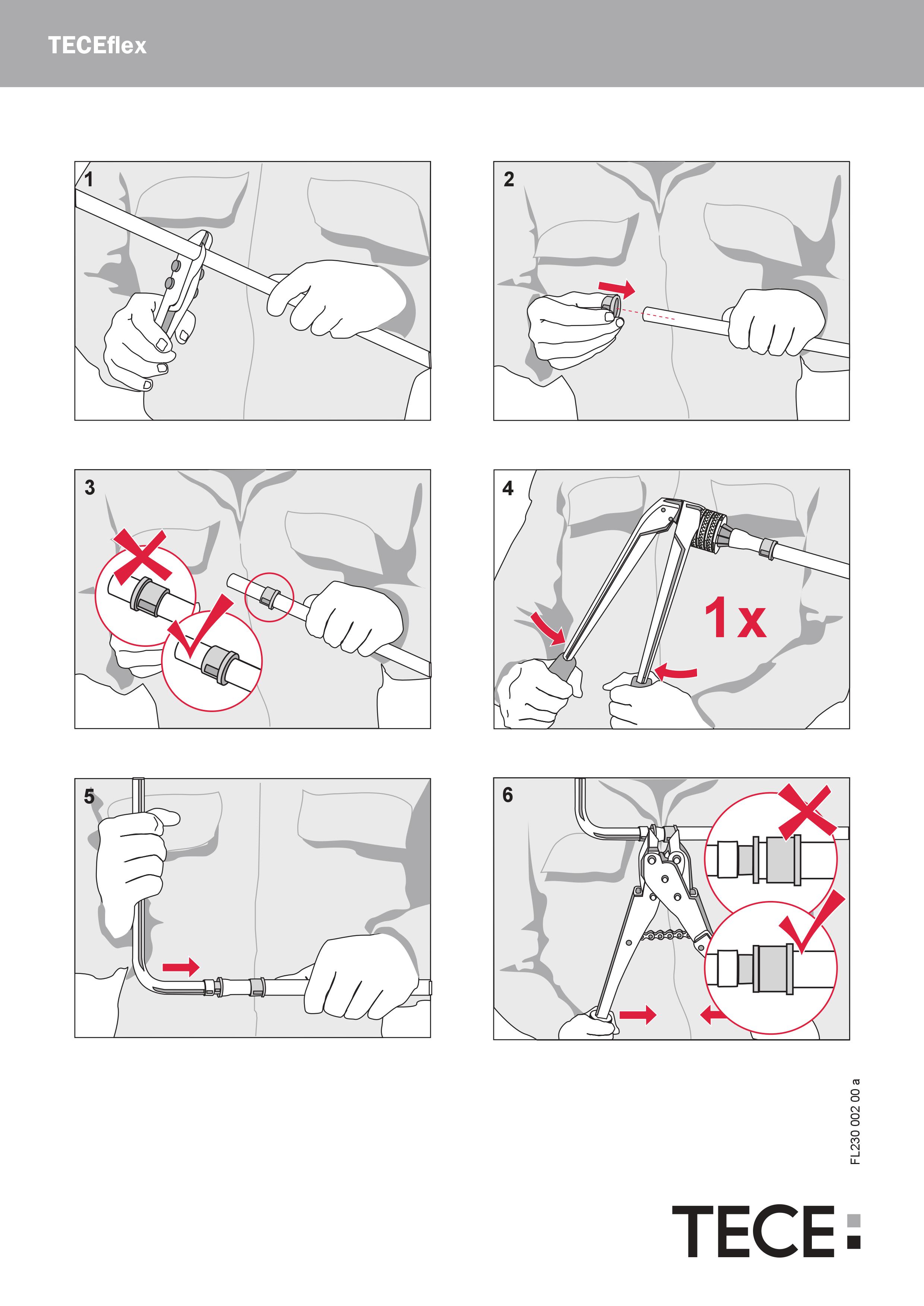 TECEflex

1

2

3

4

1x

5

6

FL230 002 00 a

TECE